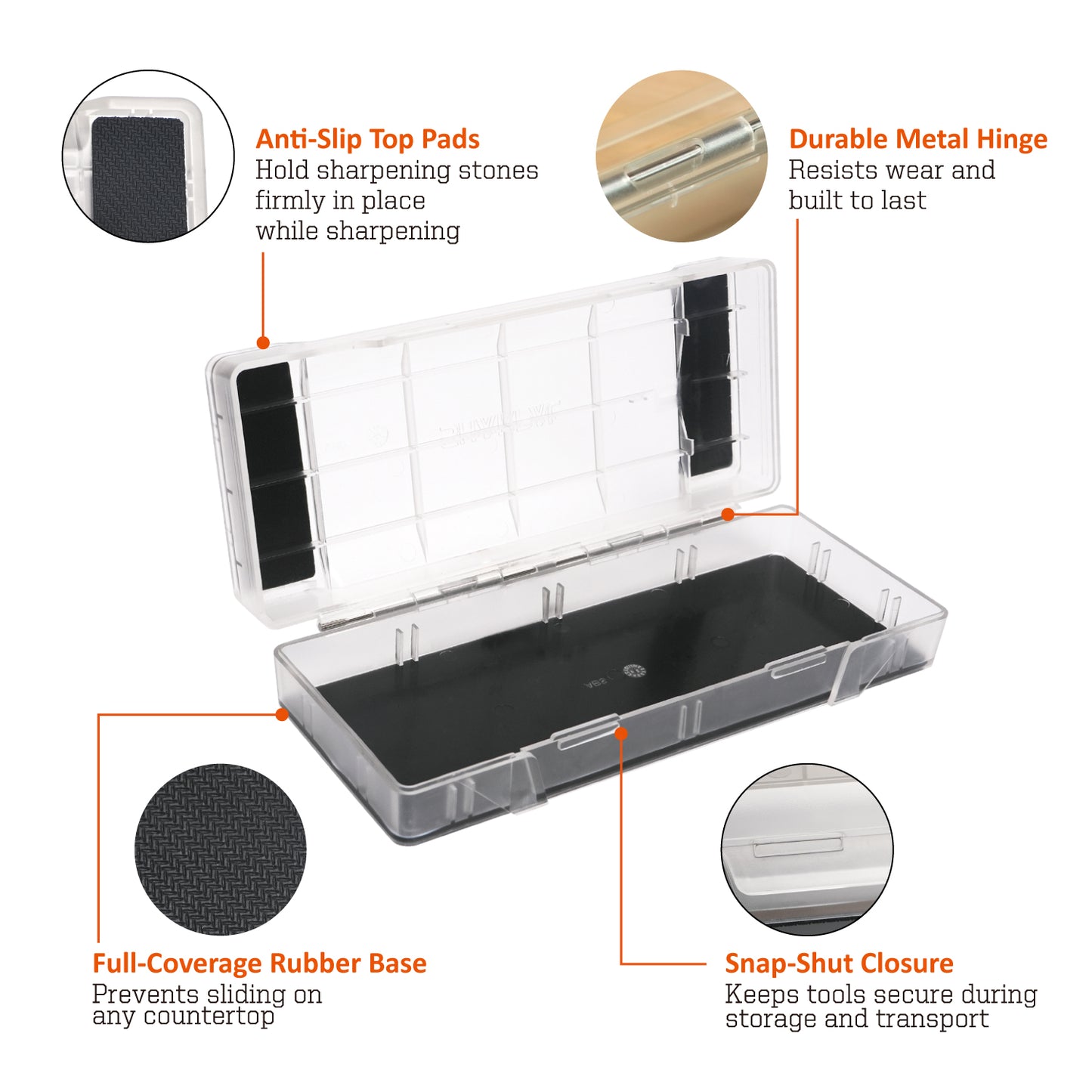 Anti-Slip Top Pads
Hold sharpening stones firmly in place while sharpening

Durable Metal Hinge
Resists wear and built to last

Full-Coverage Rubber Base
Prevents sliding on any countertop

Snap-Shut Closure
Keeps tools secure during storage and transport