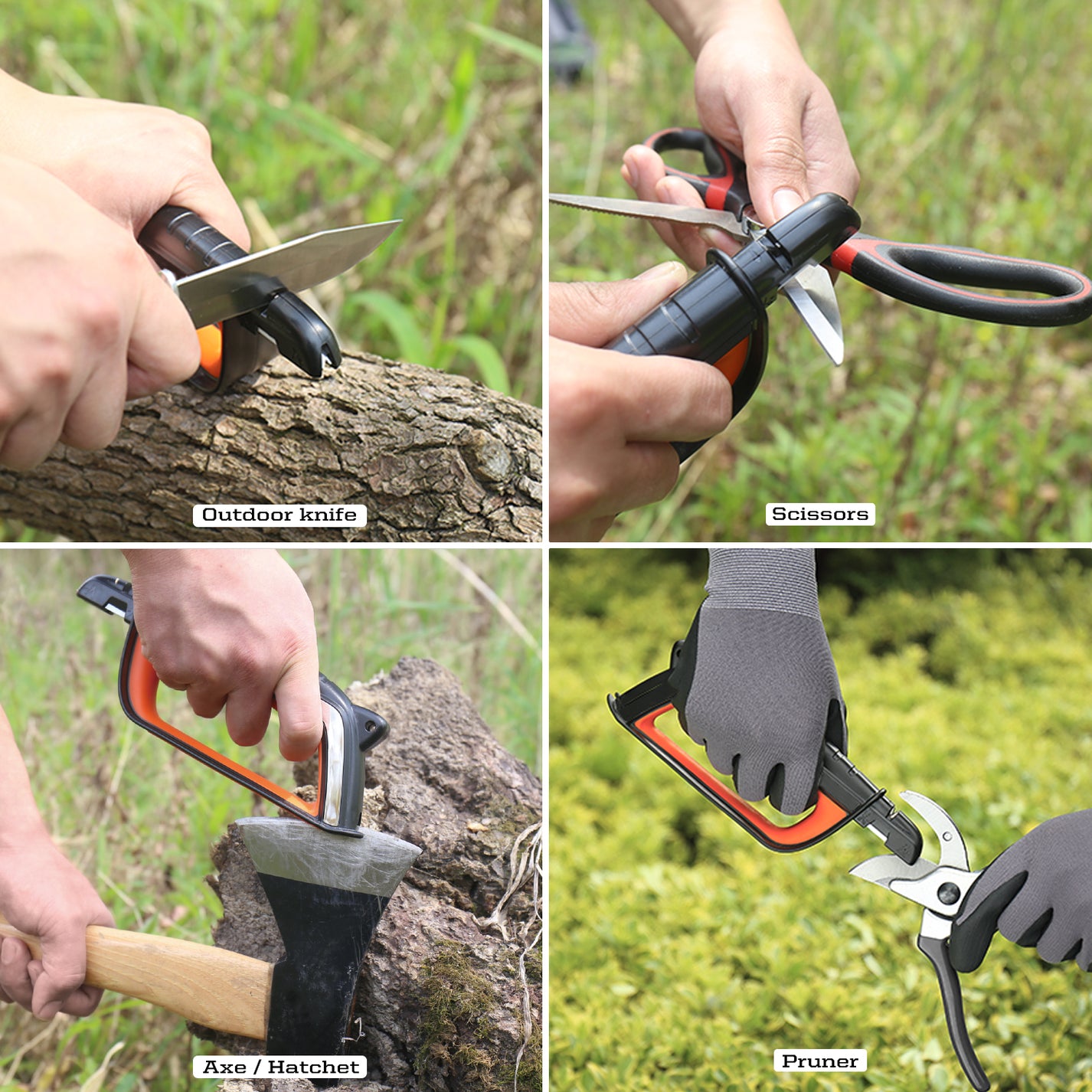 Outdoor knife

Scissors

Axe / Hatchet

Pruner