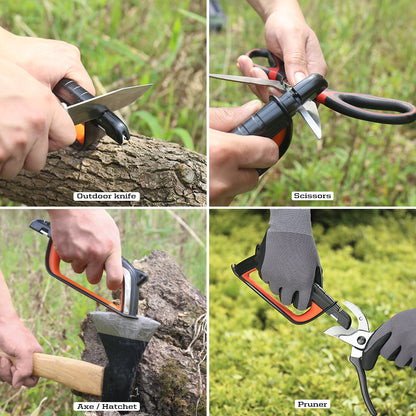 Outdoor knife

Scissors

Axe / Hatchet

Pruner