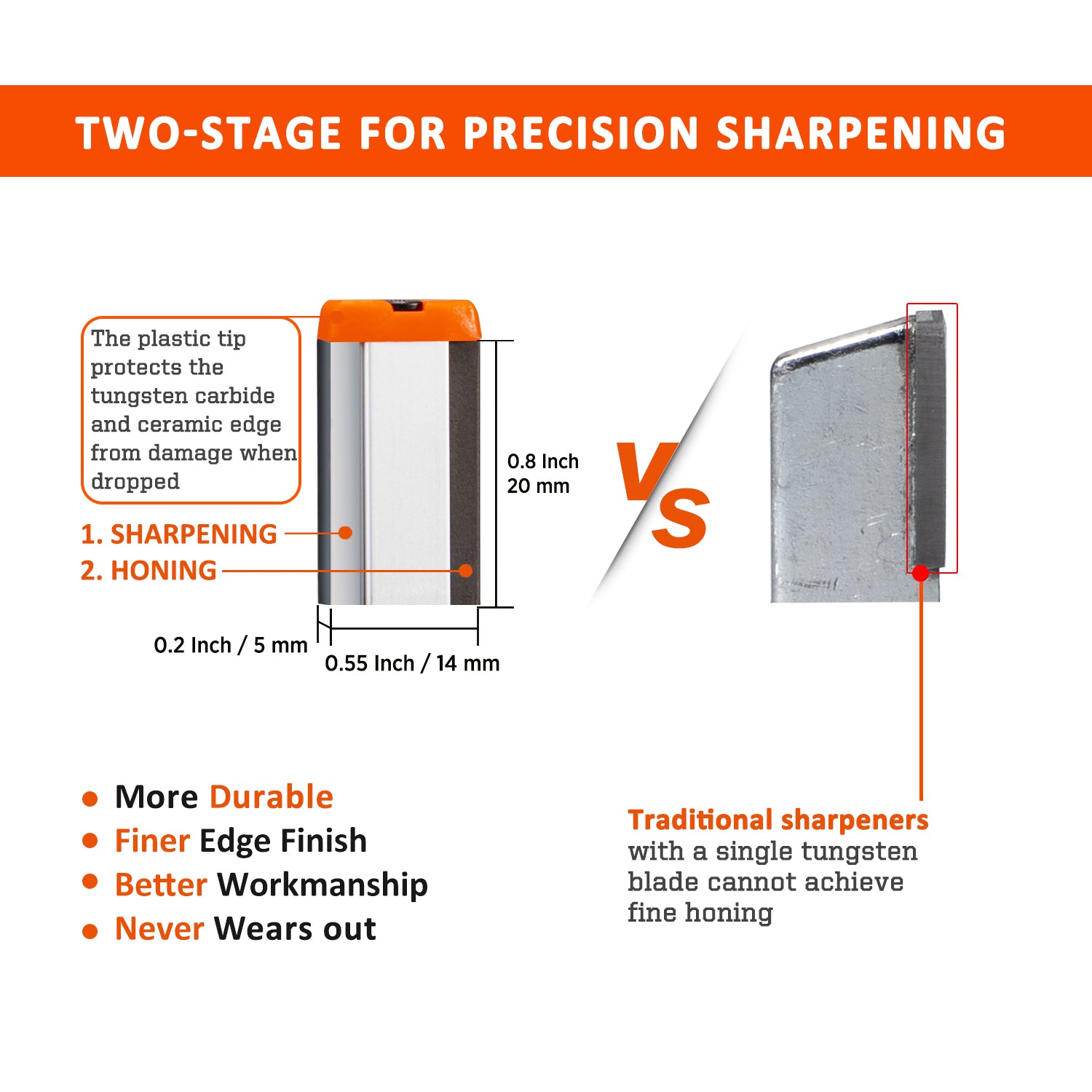 TWO-STAGE FOR PRECISION SHARPENING

The plastic tip protects the tungsten carbide and ceramic edge from damage when dropped

1. SHARPENING
2. HONING

0.8 Inch
20 mm

0.2 Inch / 5 mm
0.55 Inch / 14 mm

VS

• More Durable
• Finer Edge Finish
• Better Workmanship
• Never Wears out

Traditional sharpeners with a single tungsten blade cannot achieve fine honing